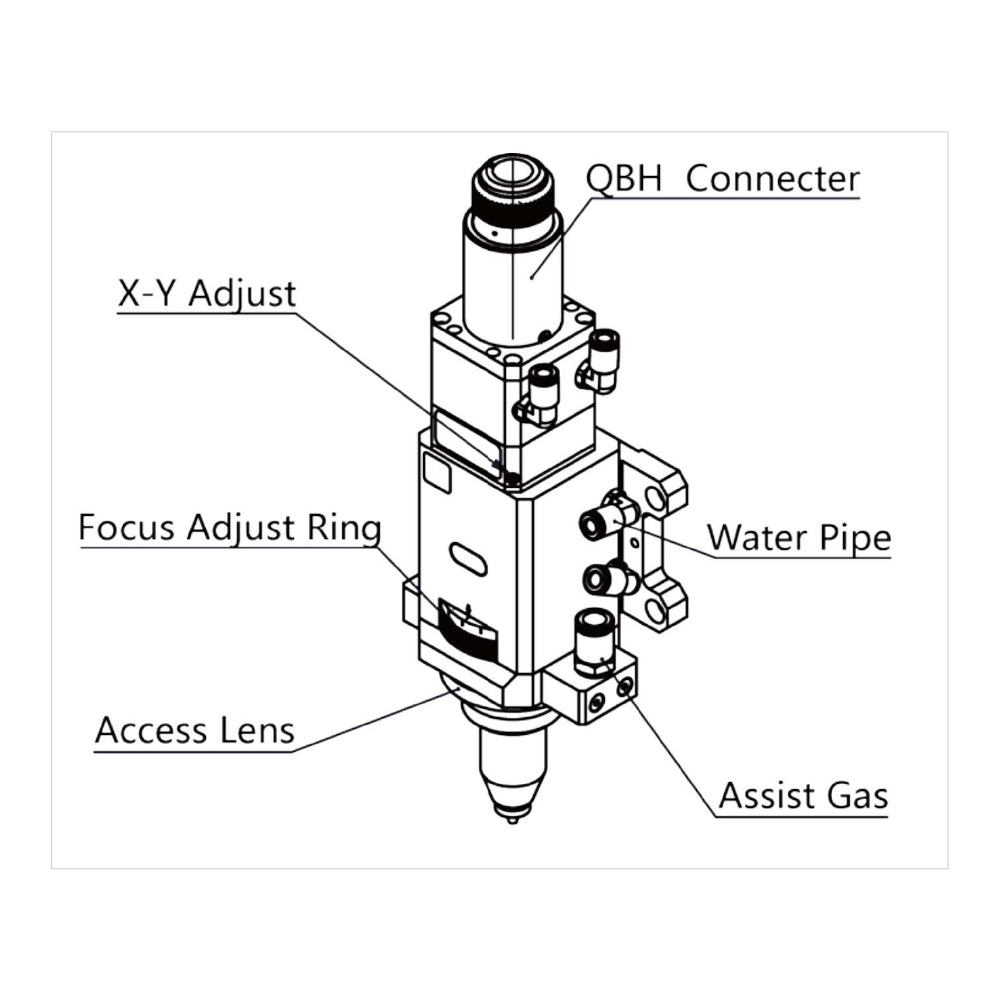 QBH Connecter

X-Y Adjust

Focus Adjust Ring

Water Pipe

Access Lens

Assist Gas