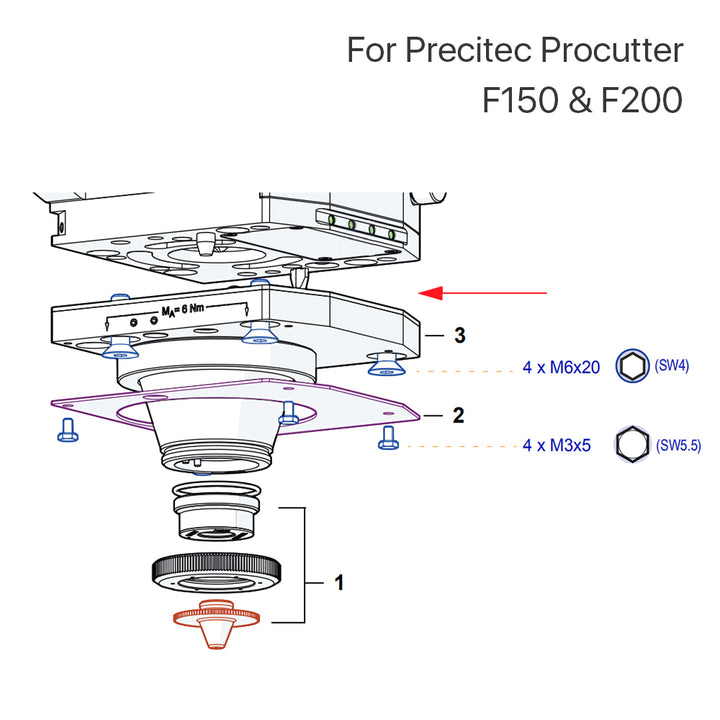 For Precitec Procutter
F150 & F200

$M_A = 6$ Nm

3

4 x M6x20 (SW4)

2

4 x M3x5 (SW5.5)

1