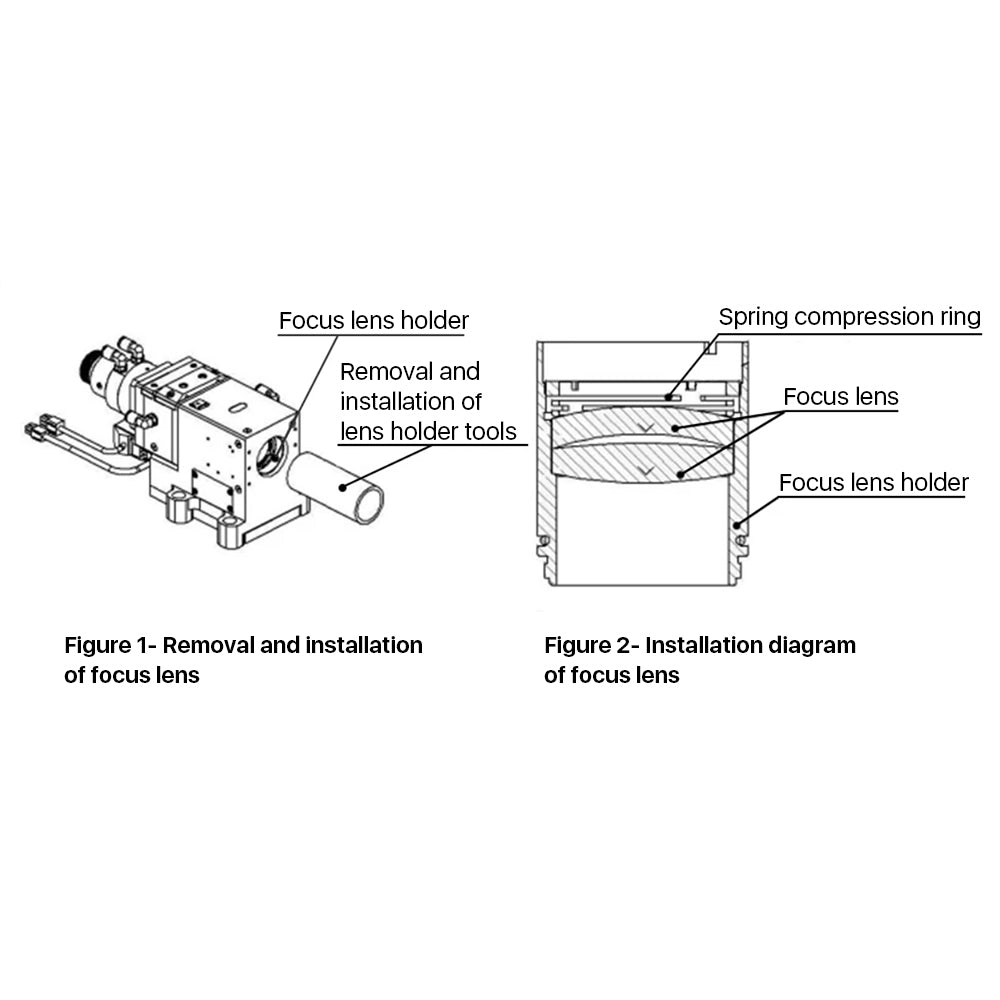 Focus lens holder

Removal and installation of lens holder tools

Figure 1- Removal and installation of focus lens

Spring compression ring

Focus lens

Focus lens holder

Figure 2- Installation diagram of focus lens