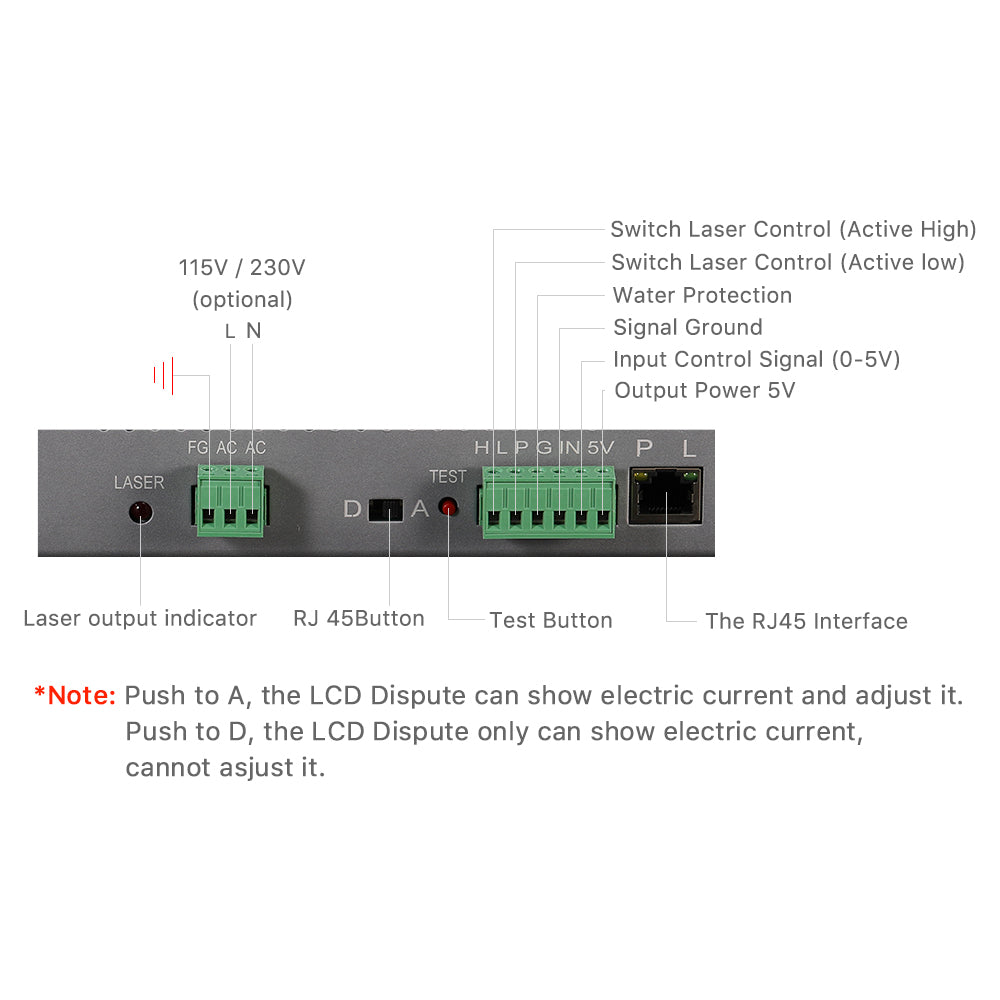 Switch Laser Control (Active High)
Switch Laser Control (Active low)
Water Protection
Signal Ground
Input Control Signal (0-5V)
Output Power 5V

115V / 230V
(optional)
L N

FG AC AC
LASER
D A
TEST
H L P G IN 5V
P L

Laser output indicator
RJ 45Button
Test Button
The RJ45 Interface

*Note: Push to A, the LCD Dispute can show electric current and adjust it. Push to D, the LCD Dispute only can show electric current, cannot asjust it.