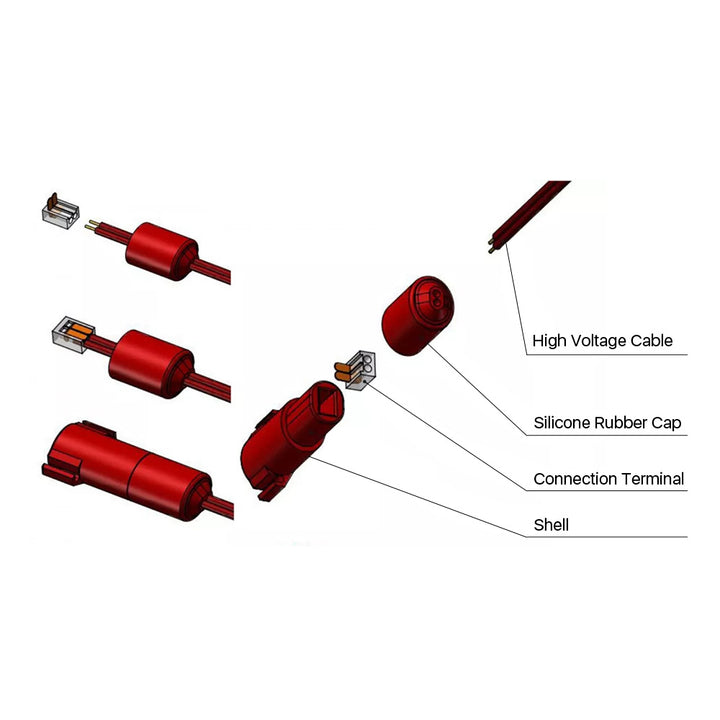 High Voltage Cable

Silicone Rubber Cap

Connection Terminal

Shell