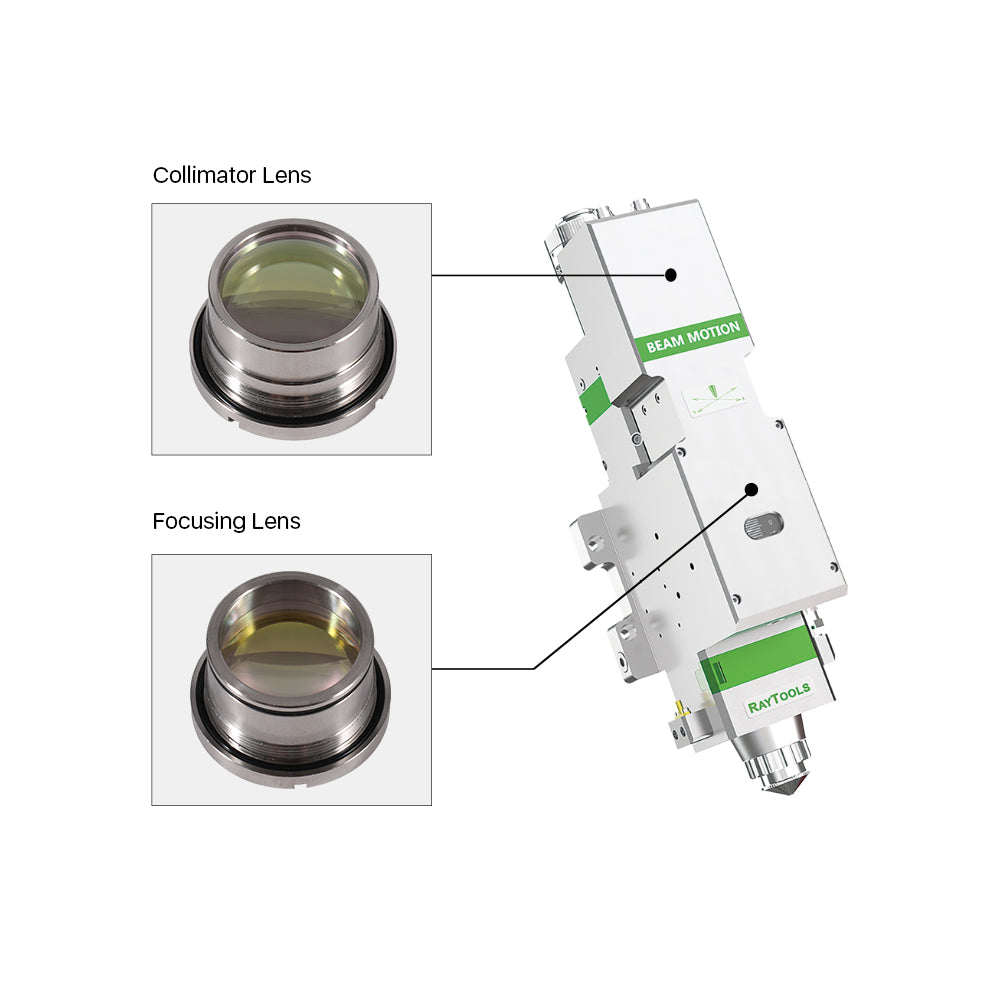 Collimator Lens

Focusing Lens

BEAM MOTION

RAYTOOLS