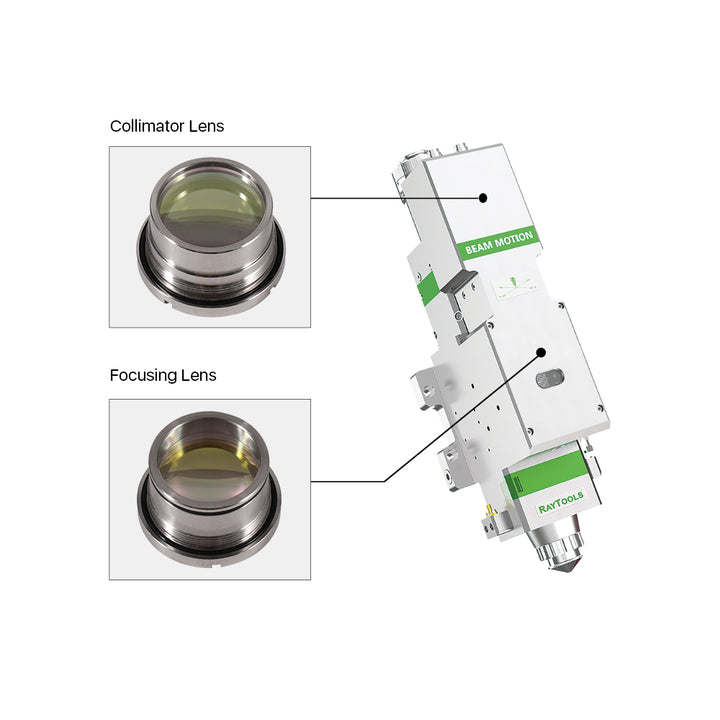 Collimator Lens

Focusing Lens

BEAM MOTION

RAYTOOLS