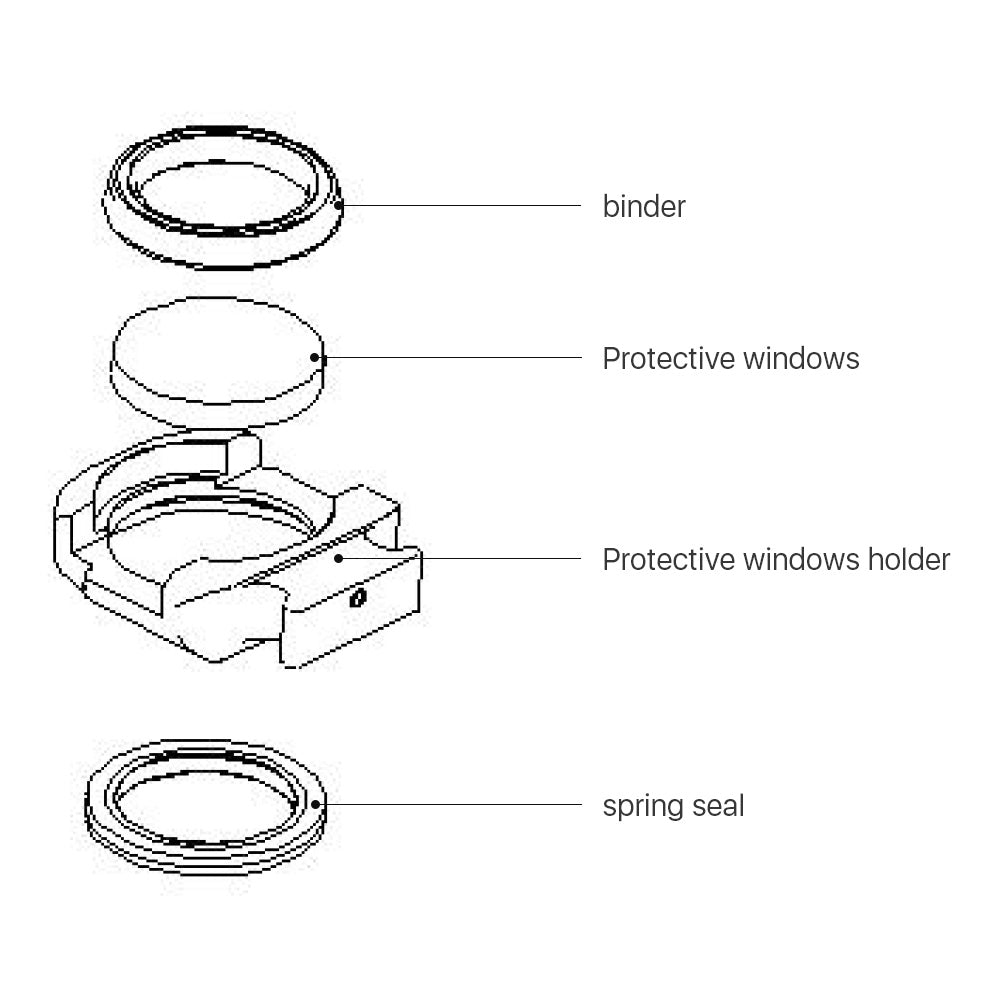 binder

Protective windows

Protective windows holder

spring seal