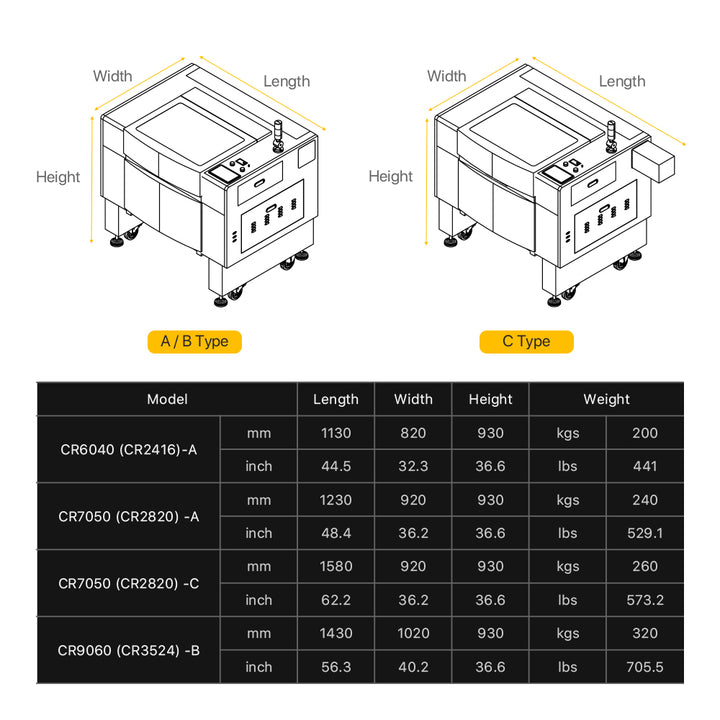 Width
Length
Height
A / B Type

Width
Length
Height
C Type

| Model | | Length | Width | Height | Weight | |
|---|---|---|---|---|---|---|
| CR6040 (CR2416)-A | mm | 1130 | 820 | 930 | kgs | 200 |
| | inch | 44.5 | 32.3 | 36.6 | lbs | 441 |
| CR7050 (CR2820) -A | mm | 1230 | 920 | 930 | kgs | 240 |
| | inch | 48.4 | 36.2 | 36.6 | lbs | 529.1 |
| CR7050 (CR2820) -C | mm | 1580 | 920 | 930 | kgs | 260 |
| | inch | 62.2 | 36.2 | 36.6 | lbs | 573.2 |
| CR9060 (CR3524) -B | mm | 1430 | 1020 | 930 | kgs | 320 |
| | inch | 56.3 | 40.2 | 36.6 | lbs | 705.5 |