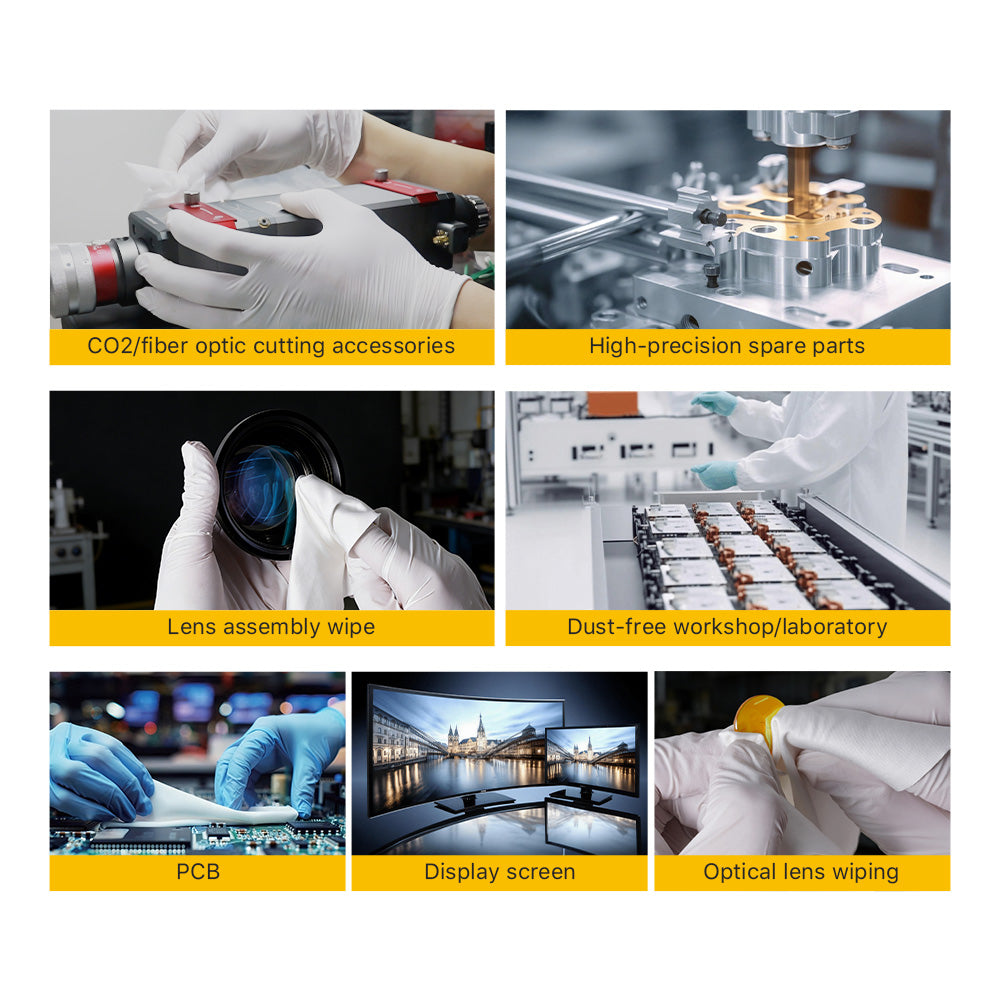 CO2/fiber optic cutting accessories

High-precision spare parts

Lens assembly wipe

Dust-free workshop/laboratory

PCB

Display screen

Optical lens wiping