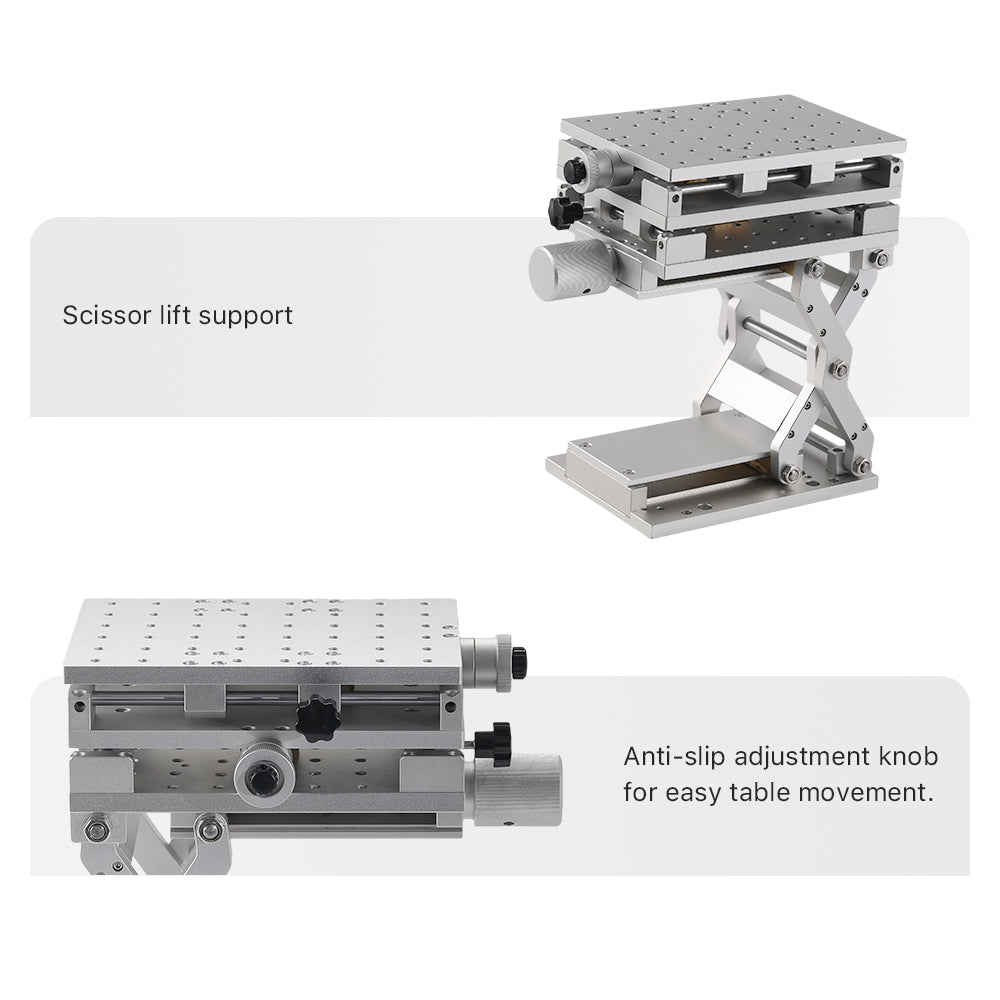 Scissor lift support

Anti-slip adjustment knob for easy table movement.