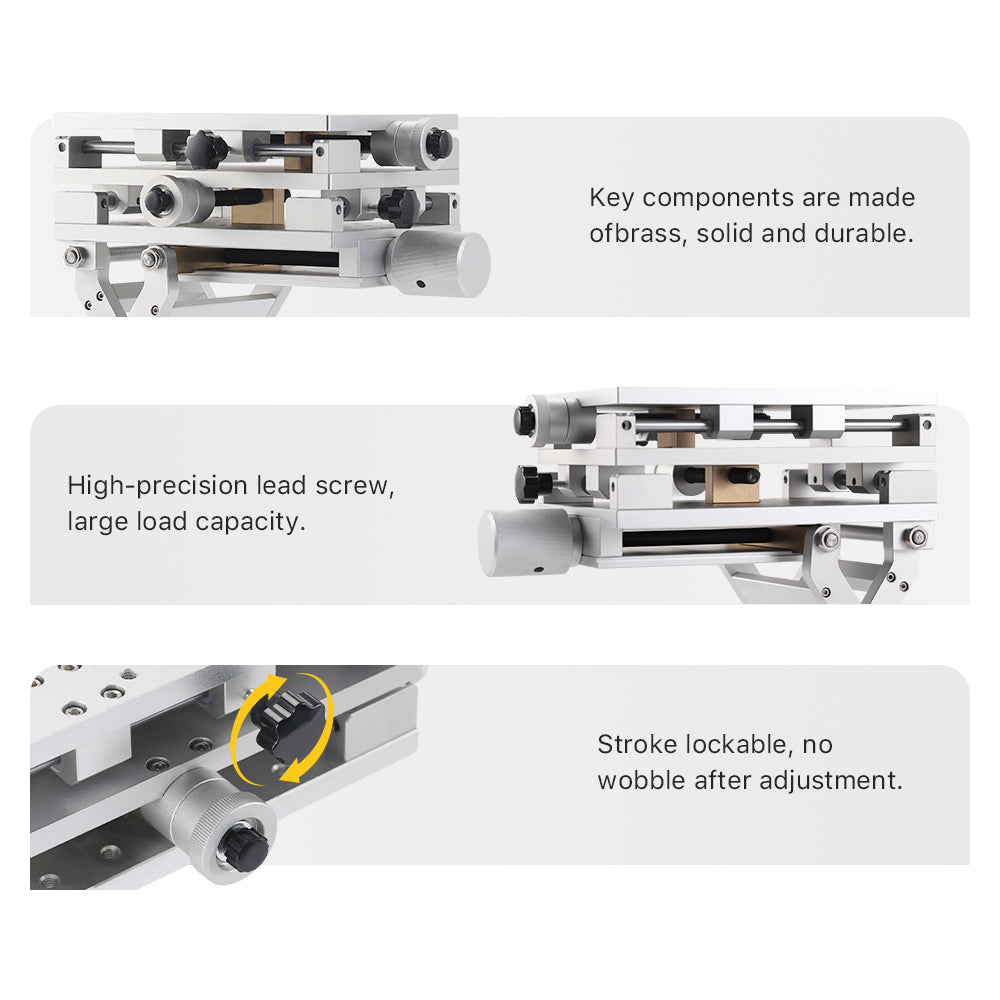 Key components are made ofbrass, solid and durable.

High-precision lead screw, large load capacity.

Stroke lockable, no wobble after adjustment.