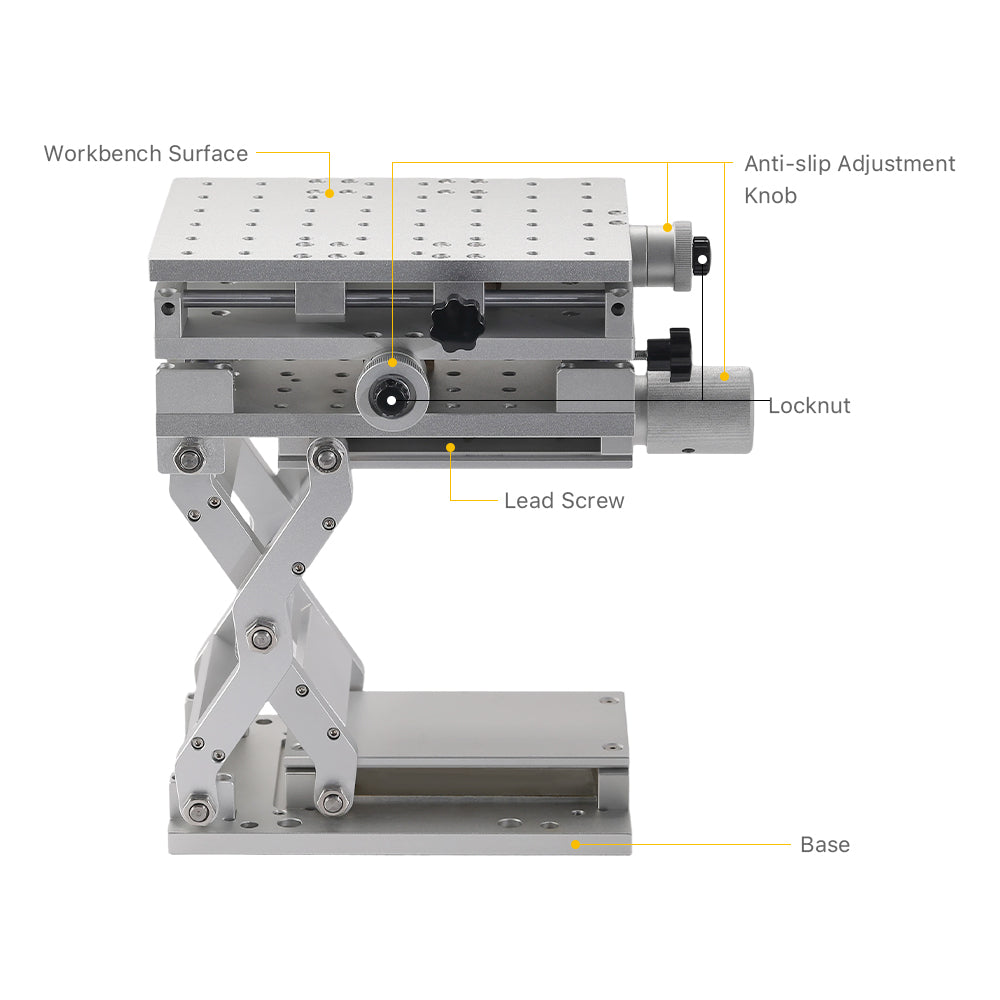 Workbench Surface

Anti-slip Adjustment Knob

Locknut

Lead Screw

Base