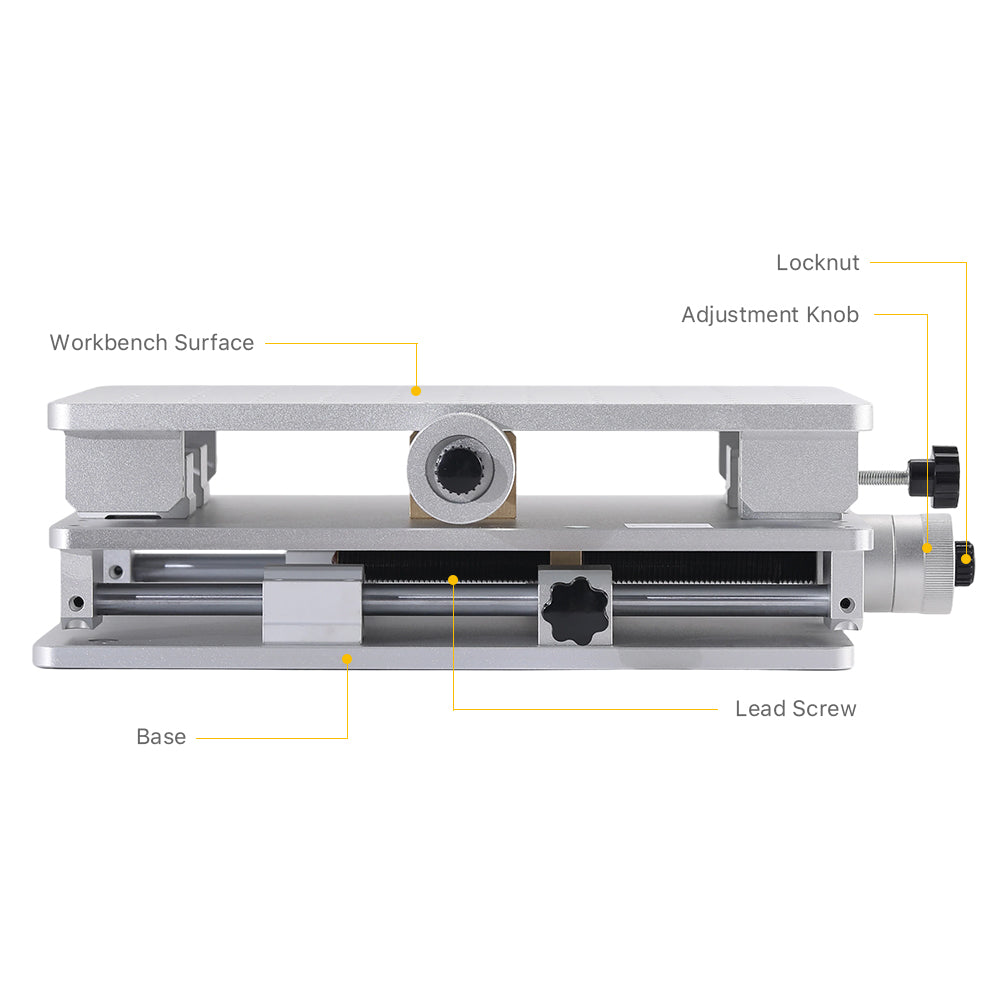 Locknut

Adjustment Knob

Workbench Surface

Lead Screw

Base