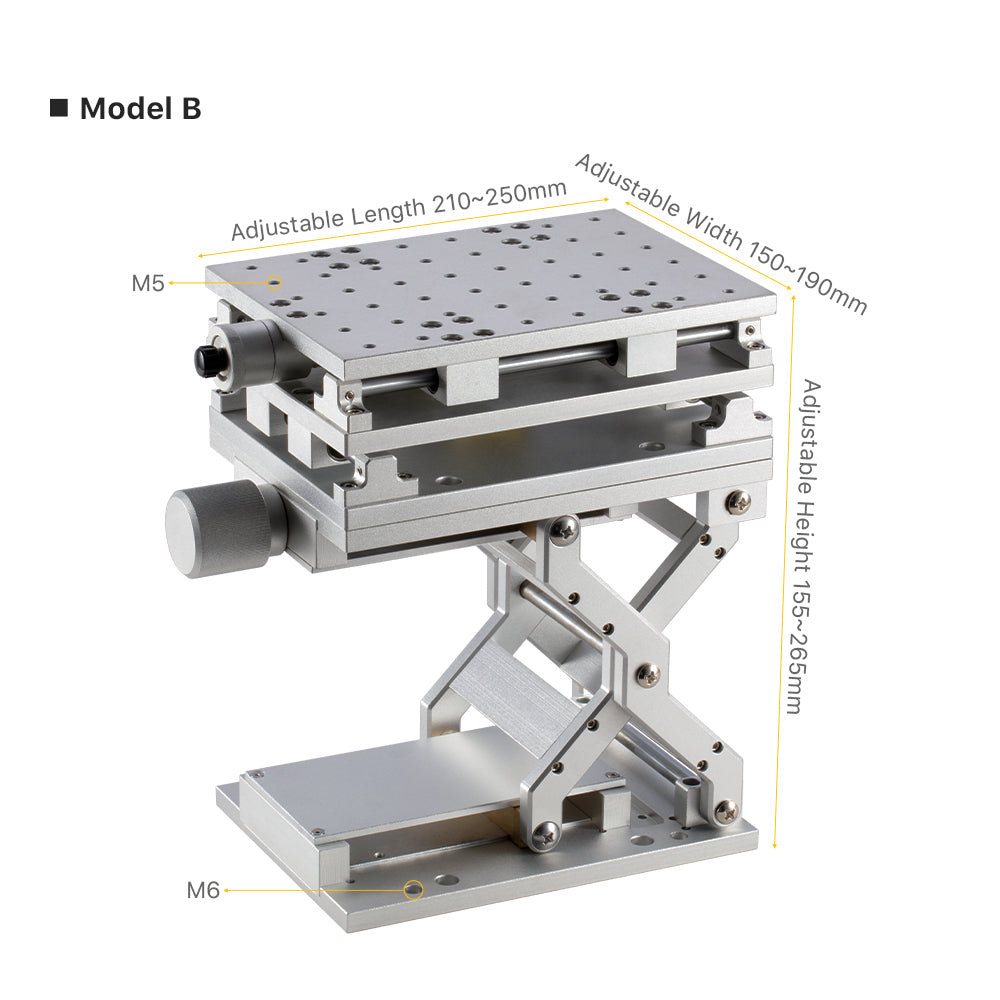 ■ Model B

Adjustable Length 210~250mm

Adjustable Width 150~190mm

M5

Adjustable Height 155~265mm

M6