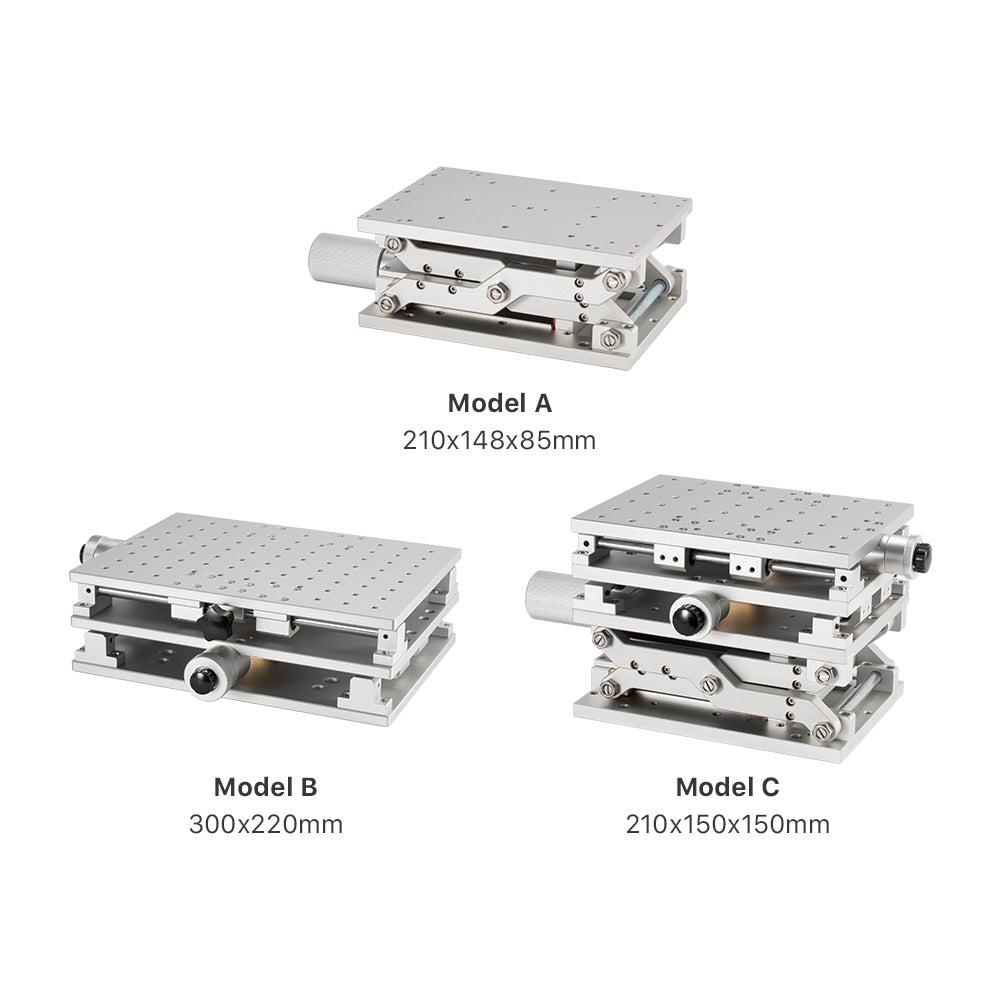 Model A
210x148x85mm

Model B
300x220mm

Model C
210x150x150mm