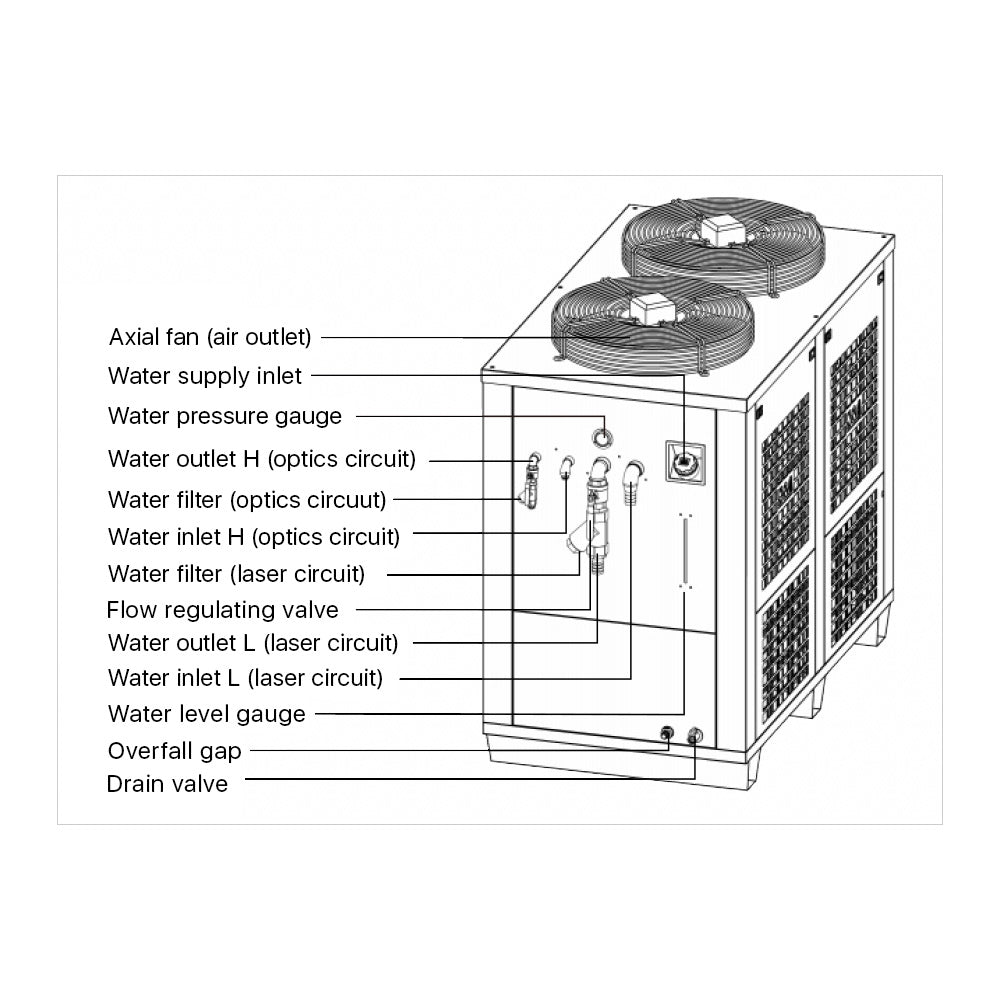 Axial fan (air outlet)
Water supply inlet
Water pressure gauge
Water outlet H (optics circuit)
Water filter (optics circuut)
Water inlet H (optics circuit)
Water filter (laser circuit)
Flow regulating valve
Water outlet L (laser circuit)
Water inlet L (laser circuit)
Water level gauge
Overfall gap
Drain valve