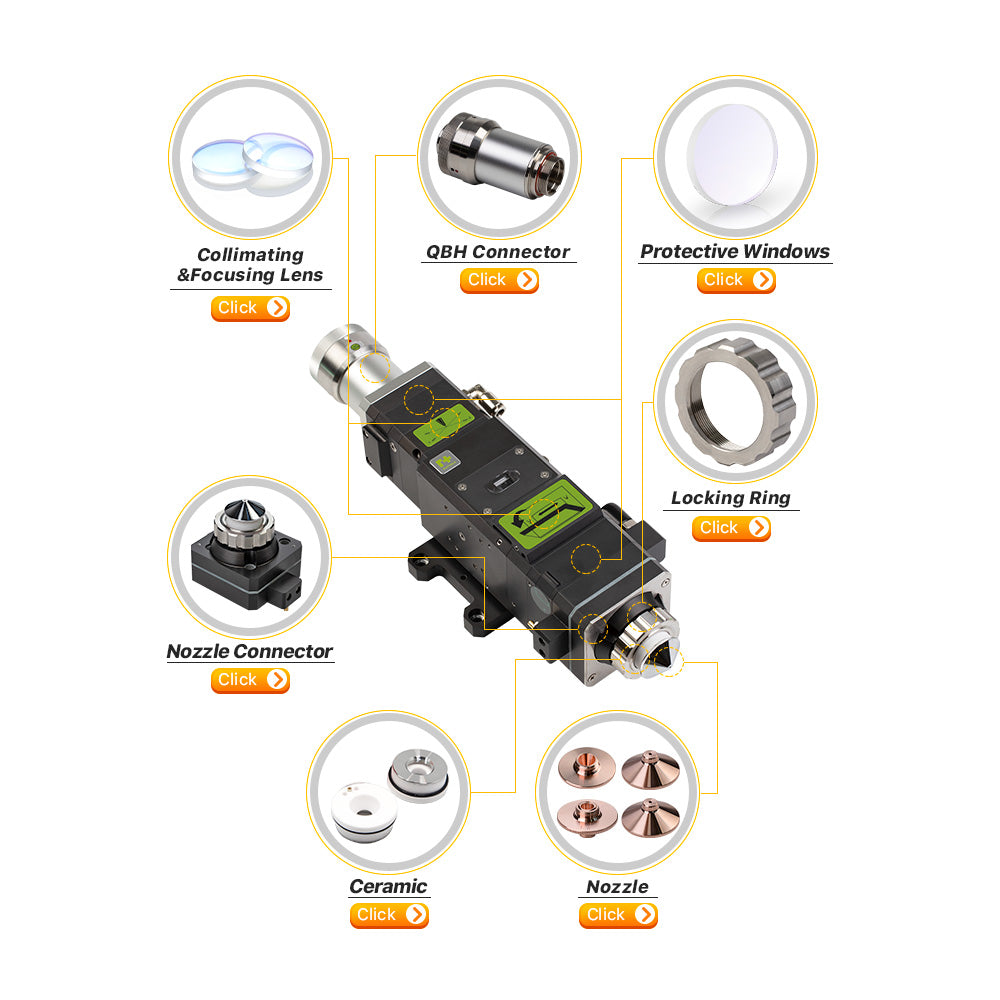 Collimating &Focusing Lens
Click

QBH Connector
Click

Protective Windows
Click

Locking Ring
Click

Nozzle Connector
Click

Ceramic
Click

Nozzle
Click