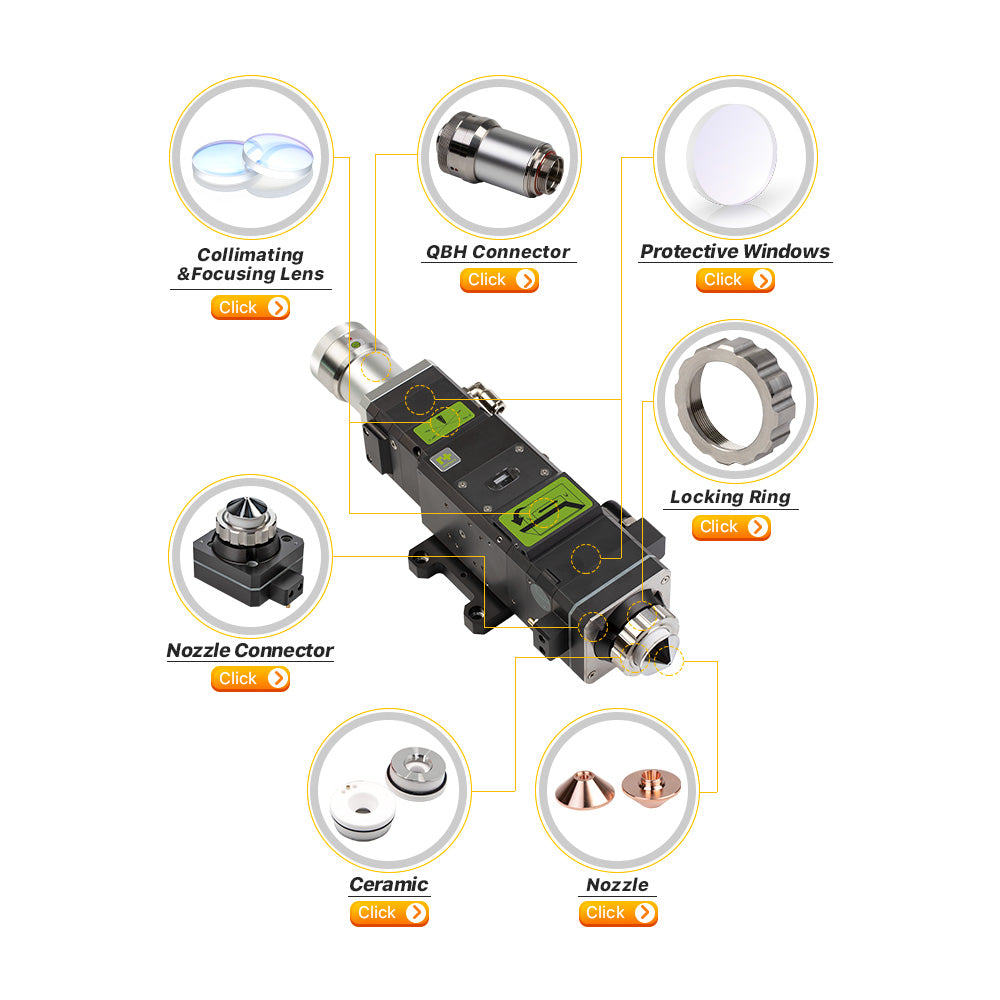 Collimating &Focusing Lens

Click

QBH Connector

Click

Protective Windows

Click

Locking Ring

Click

Nozzle Connector

Click

Ceramic

Click

Nozzle

Click