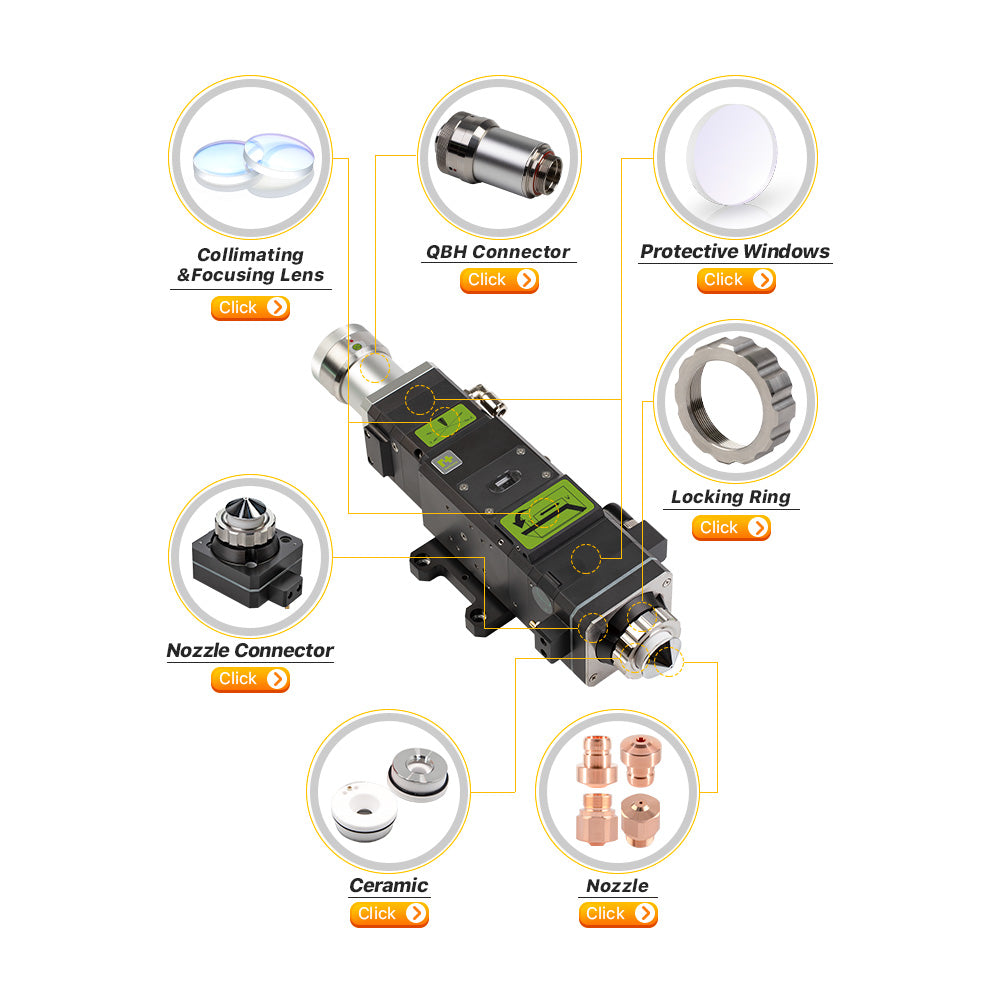 Collimating &Focusing Lens
Click

QBH Connector
Click

Protective Windows
Click

Locking Ring
Click

Nozzle Connector
Click

Ceramic
Click

Nozzle
Click